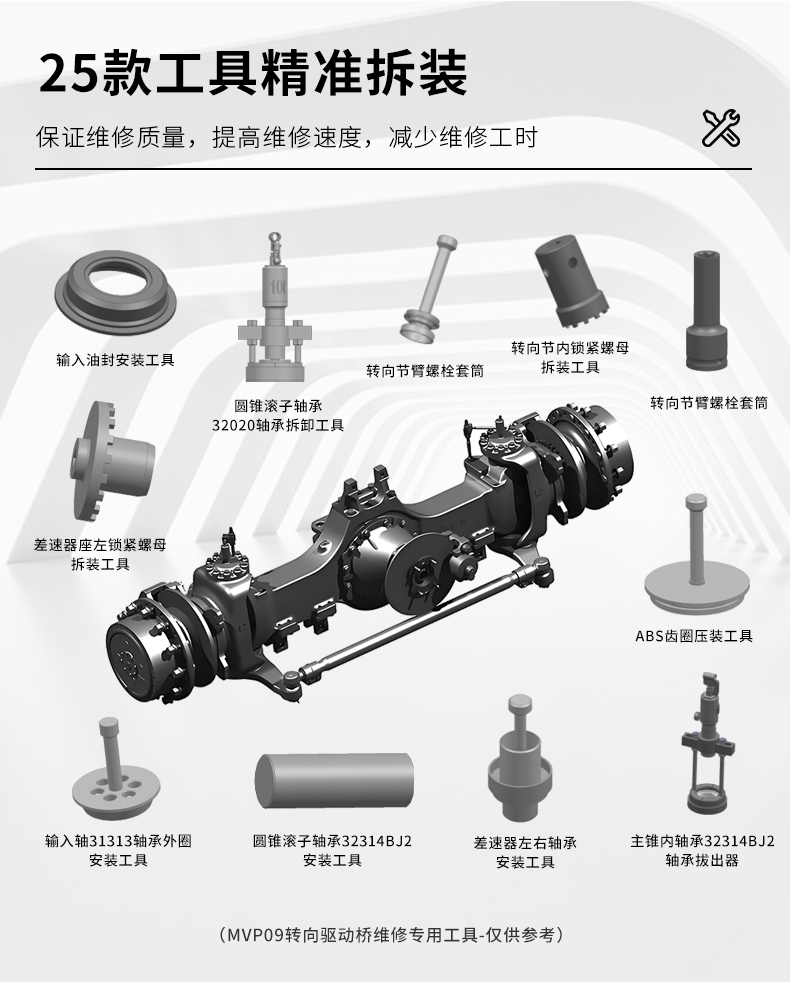 25款工具精准拆装

保证维修质量，提高维修速度，减少维修工时

输入油封安装工具

圆锥滚子轴承
32020轴承拆卸工具

转向节臂螺栓套筒

转向节内锁紧螺母
拆装工具

转向节臂螺栓套筒

差速器座左锁紧螺母
拆装工具

ABS齿圈压装工具

输入轴31313轴承外圈
安装工具

圆锥滚子轴承32314BJ2
安装工具

差速器左右轴承
安装工具

主锥内轴承32314BJ2
轴承拔出器

（MVP09转向驱动桥维修专用工具-仅供参考）